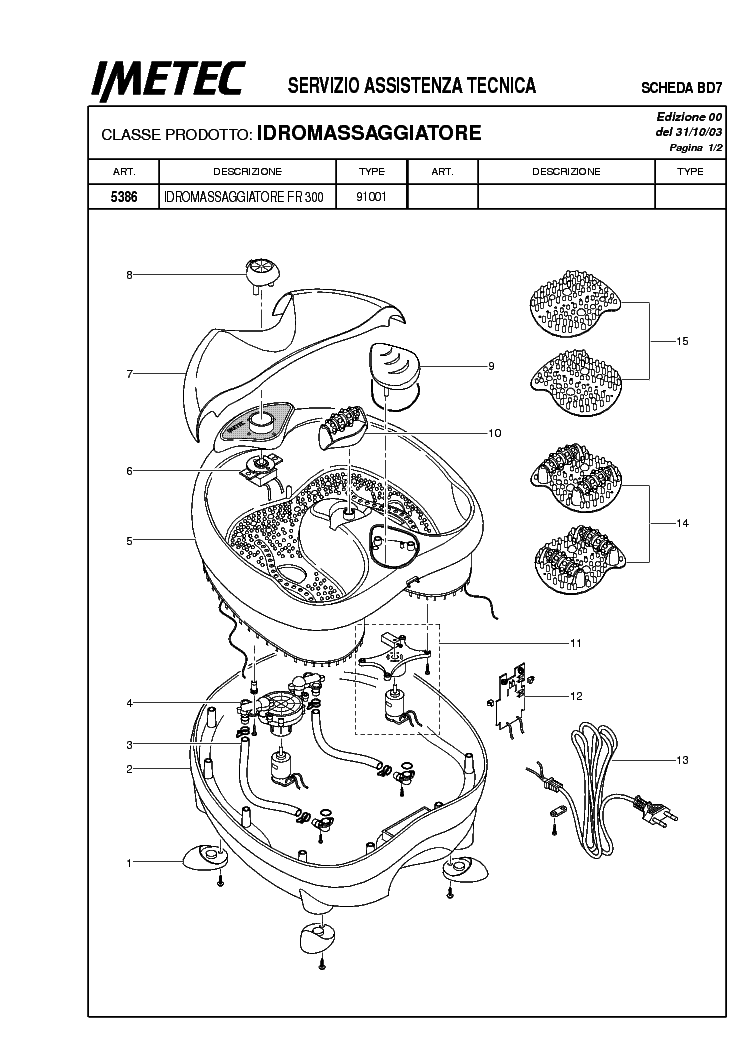 IMETEC SERVIZIO ASSISTENZA TECNICA SCHEDA BD7

CLASSE PRODOTTO: IDROMASSAGGIATORE

Edizione 00
del 31/10/03
Pagina 1/2

| ART. | DESCRIZIONE | TYPE | ART. | DESCRIZIONE | TYPE |
|---|---|---|---|---|---|
| 5386 | IDROMASSAGGIATORE FR 300 | 91001 | | | |

8
7
9
10
6
5
15
14
11
12
4
3
2
13
1