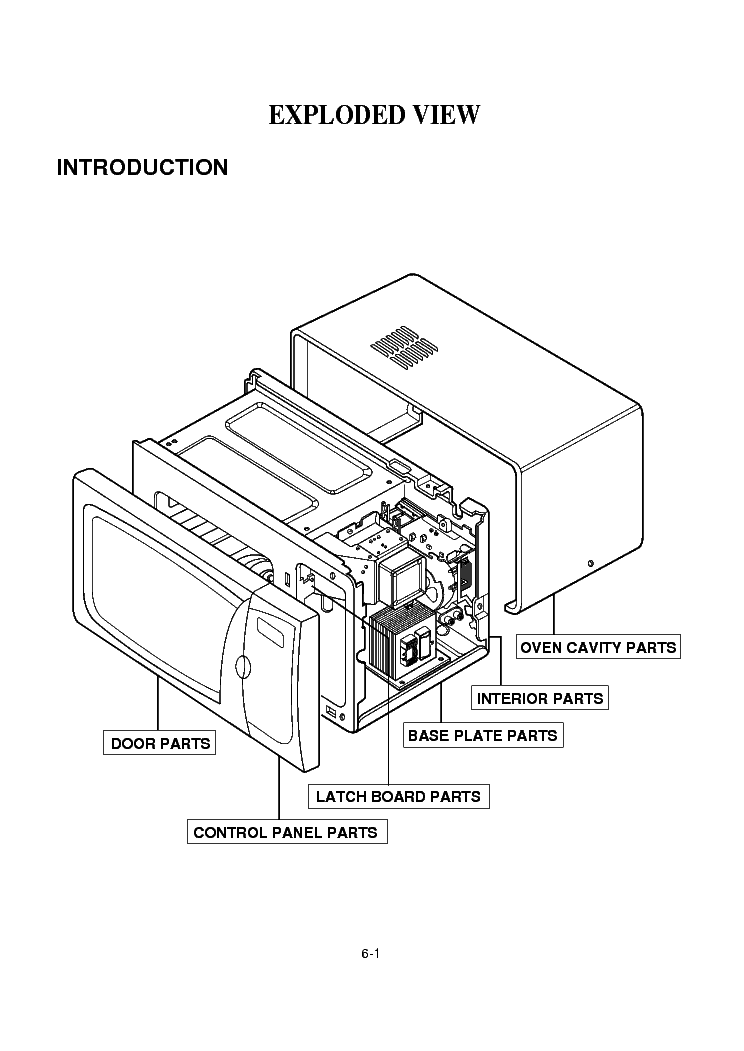 EXPLODED VIEW

INTRODUCTION

OVEN CAVITY PARTS

INTERIOR PARTS

BASE PLATE PARTS

DOOR PARTS

LATCH BOARD PARTS

CONTROL PANEL PARTS

6-1