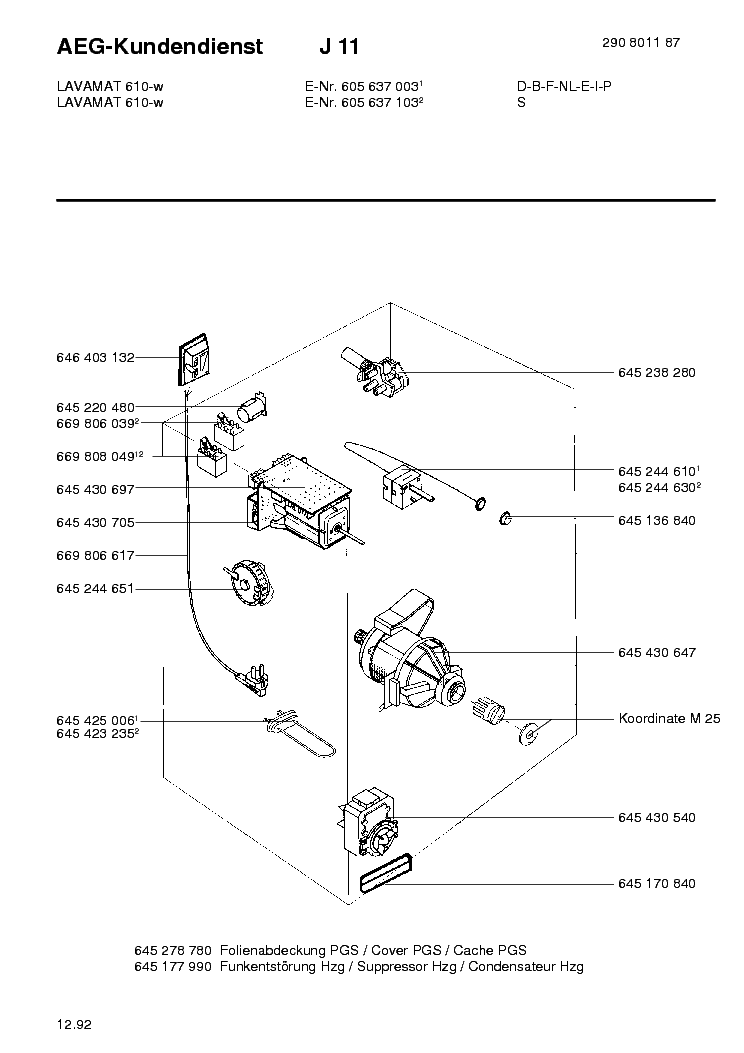 AEG-Kundendienst J 11 290 8011 87

LAVAMAT 610-w E-Nr. 605 637 003$^1$ D-B-F-NL-E-I-P
LAVAMAT 610-w E-Nr. 605 637 103$^2$ S

646 403 132
645 220 480
669 806 039$^2$
669 808 049$^{12}$
645 430 697
645 430 705
669 806 617
645 244 651
645 425 006$^1$
645 423 235$^2$

645 238 280
645 244 610$^1$
645 244 630$^2$
645 136 840
645 430 647
Koordinate M 25
645 430 540
645 170 840

645 278 780 Folienabdeckung PGS / Cover PGS / Cache PGS
645 177 990 Funkentstörung Hzg / Suppressor Hzg / Condensateur Hzg

12.92