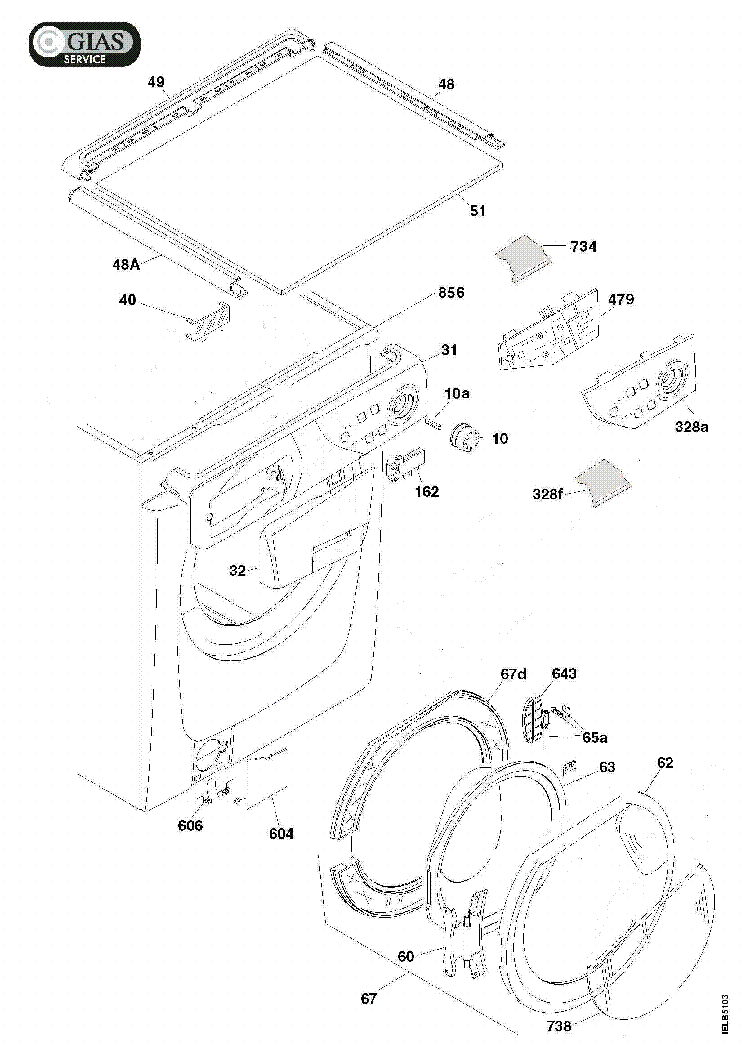 GIAS
SERVICE

49
48
51
734
48A
40
856
479
31
10a
10
328a
162
328f
32
67d
643
65a
63
62
606
604
60
67
738
IELB5103