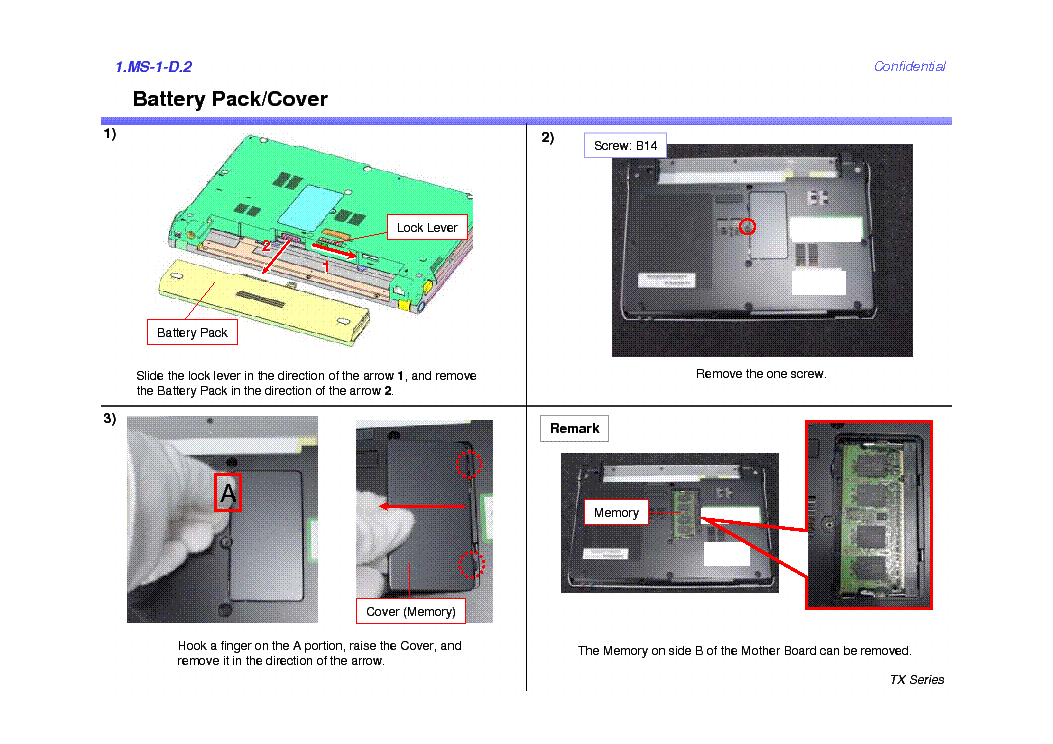 1.MS-1-D.2

Confidential

Battery Pack/Cover

1)

Lock Lever

2

1

Battery Pack

Slide the lock lever in the direction of the arrow **1**, and remove the Battery Pack in the direction of the arrow **2**.

2)

Screw: B14

Remove the one screw.

3)

A

Cover (Memory)

Hook a finger on the A portion, raise the Cover, and remove it in the direction of the arrow.

Remark

Memory

The Memory on side B of the Mother Board can be removed.

TX Series