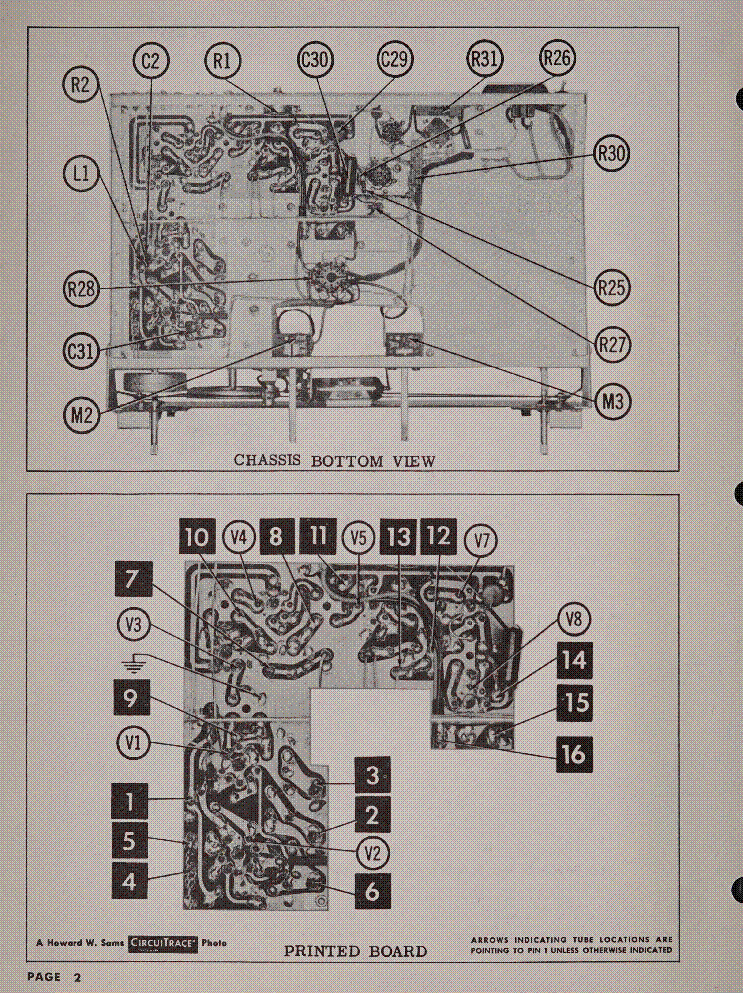 C2 R1 C30 C29 R31 R26

R2

L1

R30

R28

R25

C31

R27

M2

M3

CHASSIS BOTTOM VIEW

10 V4 8 11 V5 13 12 V7

7

V3

V8

14

9

15

V1

16

3

1

2

5

V2

4

6

A Howard W. Sams CIRCUITRACE Photo

PRINTED BOARD

ARROWS INDICATING TUBE LOCATIONS ARE POINTING TO PIN 1 UNLESS OTHERWISE INDICATED

PAGE 2