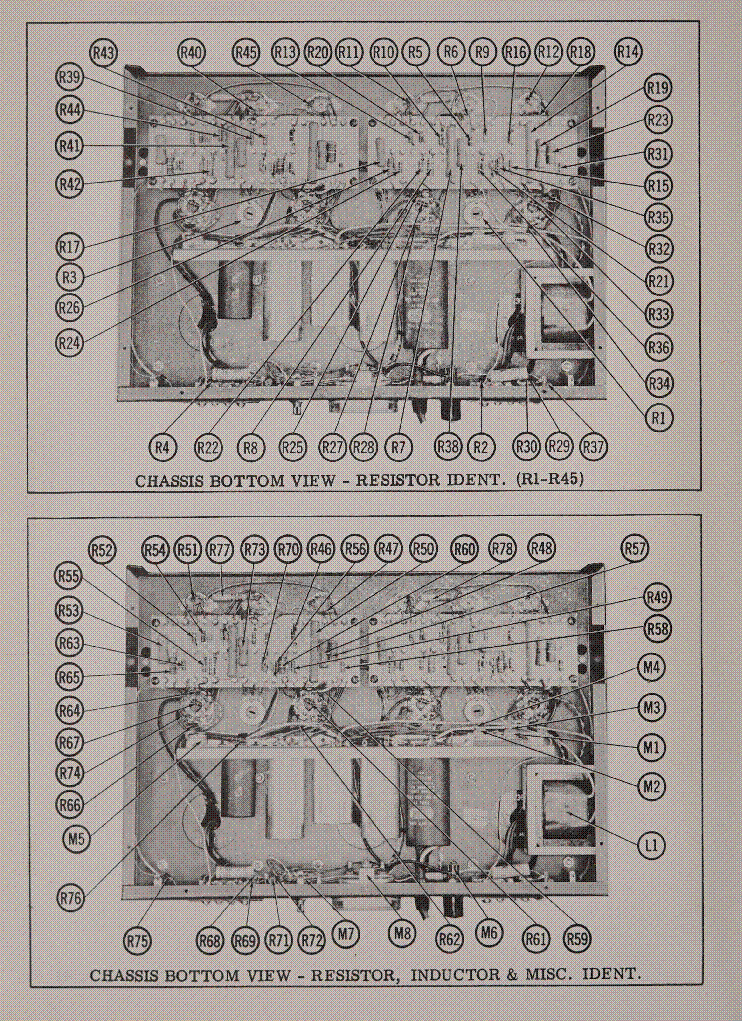 R43 R40 R45 R13 R20 R11 R10 R5 R6 R9 R16 R12 R18 R14
R39
R44
R41
R42
R17
R3
R26
R24
R19
R23
R31
R15
R35
R32
R21
R33
R36
R34
R1
R4 R22 R8 R25 R27 R28 R7 R38 R2 R30 R29 R37

CHASSIS BOTTOM VIEW - RESISTOR IDENT. (R1-R45)

R52 R54 R51 R77 R73 R70 R46 R56 R47 R50 R60 R78 R48 R57
R55
R53
R63
R65
R64
R67
R74
R66
M5
R76
R49
R58
M4
M3
M1
M2
L1
R75 R68 R69 R71 R72 M7 M8 R62 M6 R61 R59

CHASSIS BOTTOM VIEW - RESISTOR, INDUCTOR & MISC. IDENT.