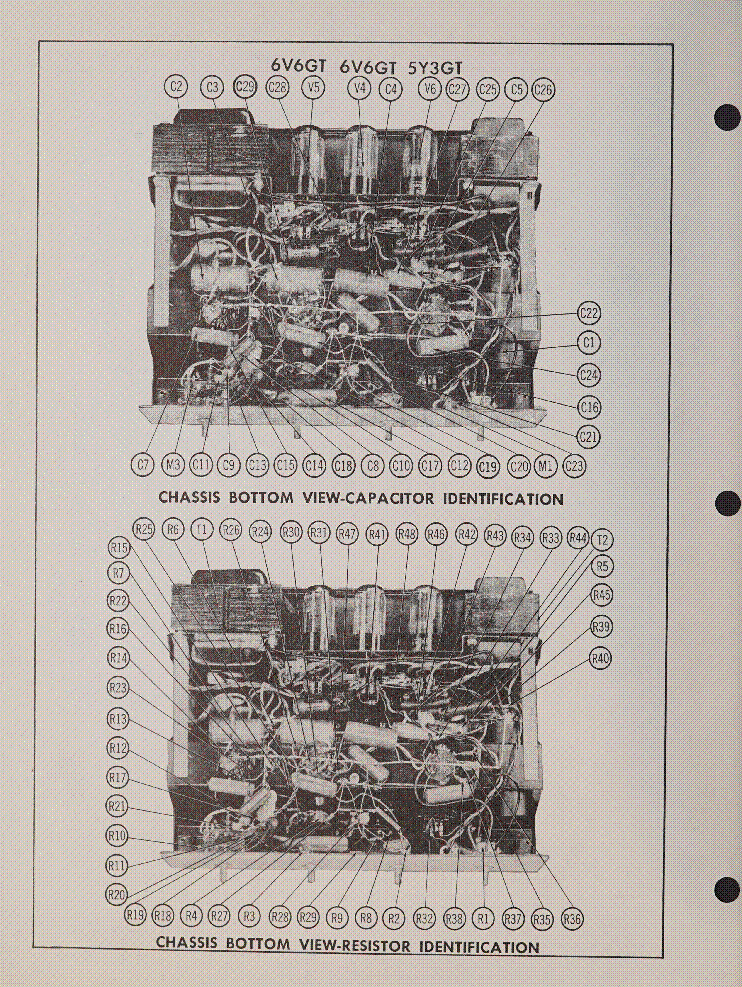 6V6GT 6V6GT 5Y3GT

C2 C3 C29 C28 V5 V4 C4 V6 C27 C25 C5 C26

C22
C1
C24
C16
C21

C7 M3 C11 C9 C13 C15 C14 C18 C8 C10 C17 C12 C19 C20 M1 C23

CHASSIS BOTTOM VIEW-CAPACITOR IDENTIFICATION

R25 R6 T1 R26 R24 R30 R31 R47 R41 R48 R46 R42 R43 R34 R33 R44 T2

R15
R7
R22
R16
R14
R23
R13
R12
R17
R21
R10
R11
R20

R5
R45
R39
R40

R19 R18 R4 R27 R3 R28 R29 R9 R8 R2 R32 R38 R1 R37 R35 R36

CHASSIS BOTTOM VIEW-RESISTOR IDENTIFICATION