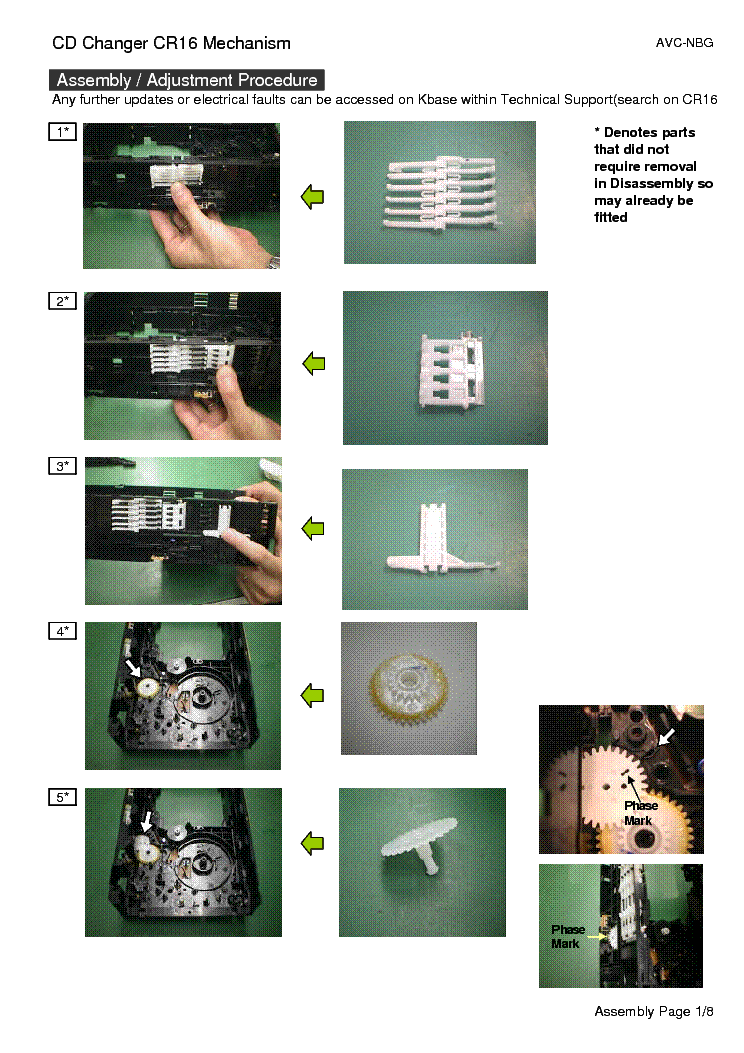 CD Changer CR16 Mechanism

AVC-NBG

Assembly / Adjustment Procedure

Any further updates or electrical faults can be accessed on Kbase within Technical Support(search on CR16

1*

* Denotes parts that did not require removal in Disassembly so may already be fitted

2*

3*

4*

5*

Phase Mark

Phase Mark

Assembly Page 1/8