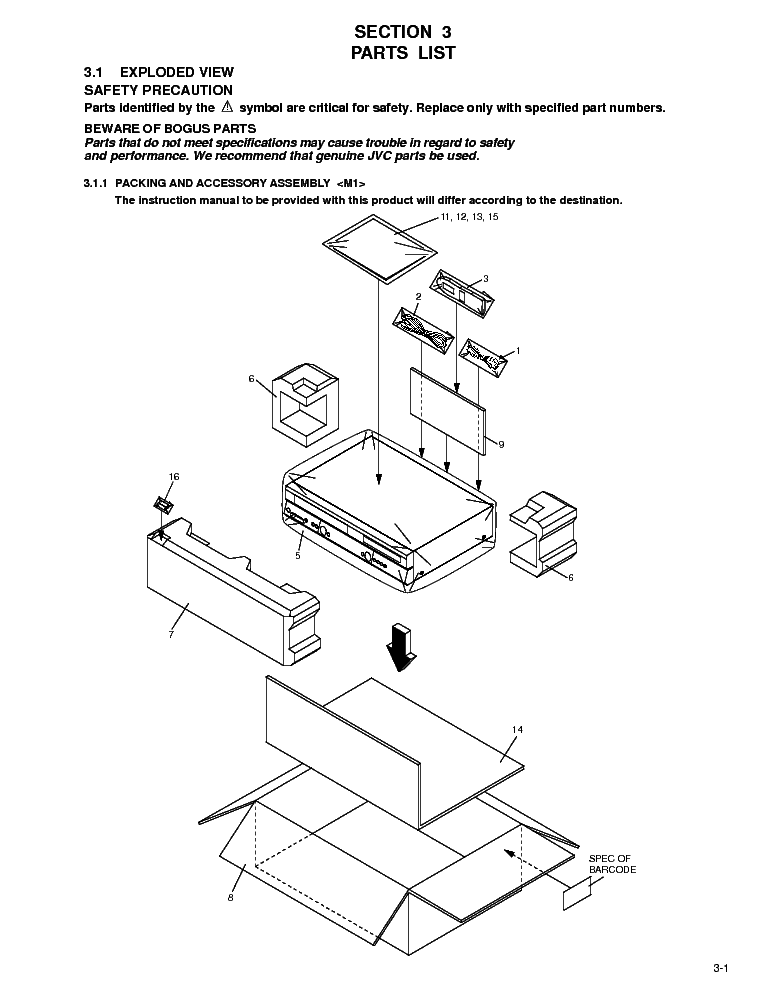 SECTION 3
PARTS LIST

3.1 EXPLODED VIEW

SAFETY PRECAUTION

Parts identified by the ⚠ symbol are critical for safety. Replace only with specified part numbers.

BEWARE OF BOGUS PARTS

Parts that do not meet specifications may cause trouble in regard to safety and performance. We recommend that genuine JVC parts be used.

3.1.1 PACKING AND ACCESSORY ASSEMBLY <M1>

The instruction manual to be provided with this product will differ according to the destination.

11, 12, 13, 15

3

2

1

6

9

16

5

6

7

14

SPEC OF BARCODE

8

3-1