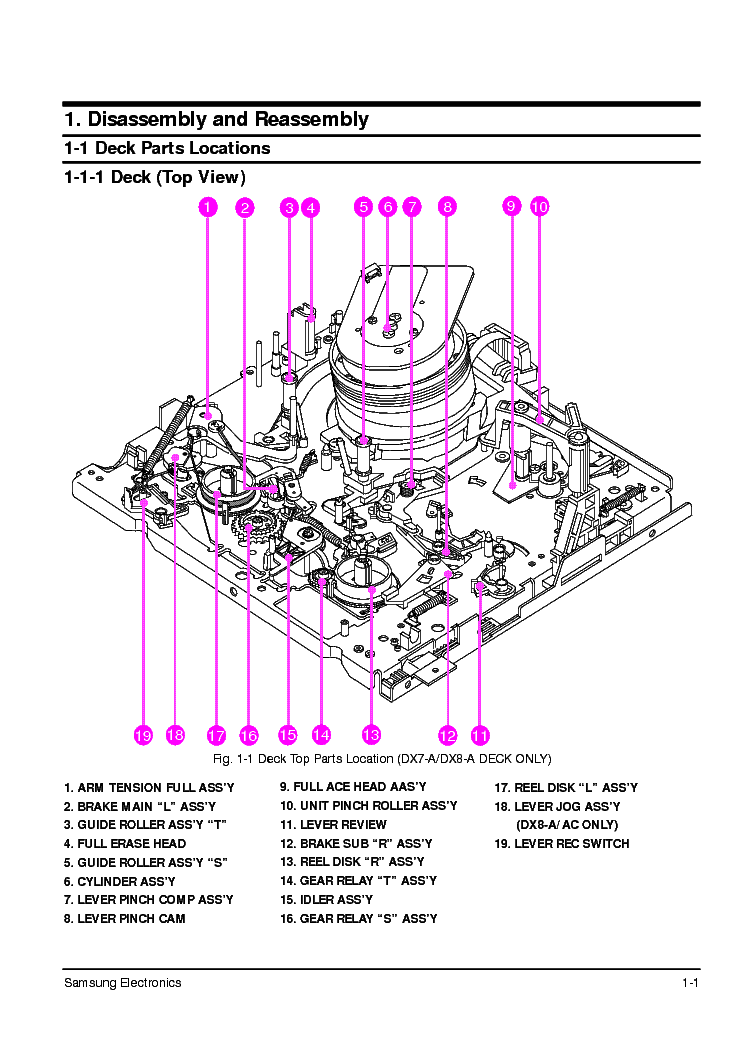 1. Disassembly and Reassembly

1-1 Deck Parts Locations

1-1-1 Deck (Top View)

1 2 3 4 5 6 7 8 9 10

19 18 17 16 15 14 13 12 11

Fig. 1-1 Deck Top Parts Location (DX7-A/DX8-A DECK ONLY)

1. ARM TENSION FULL ASS'Y
2. BRAKE MAIN "L" ASS'Y
3. GUIDE ROLLER ASS'Y "T"
4. FULL ERASE HEAD
5. GUIDE ROLLER ASS'Y "S"
6. CYLINDER ASS'Y
7. LEVER PINCH COMP ASS'Y
8. LEVER PINCH CAM

9. FULL ACE HEAD AAS'Y
10. UNIT PINCH ROLLER ASS'Y
11. LEVER REVIEW
12. BRAKE SUB "R" ASS'Y
13. REEL DISK "R" ASS'Y
14. GEAR RELAY "T" ASS'Y
15. IDLER ASS'Y
16. GEAR RELAY "S" ASS'Y

17. REEL DISK "L" ASS'Y
18. LEVER JOG ASS'Y
(DX8-A/AC ONLY)
19. LEVER REC SWITCH

Samsung Electronics

1-1