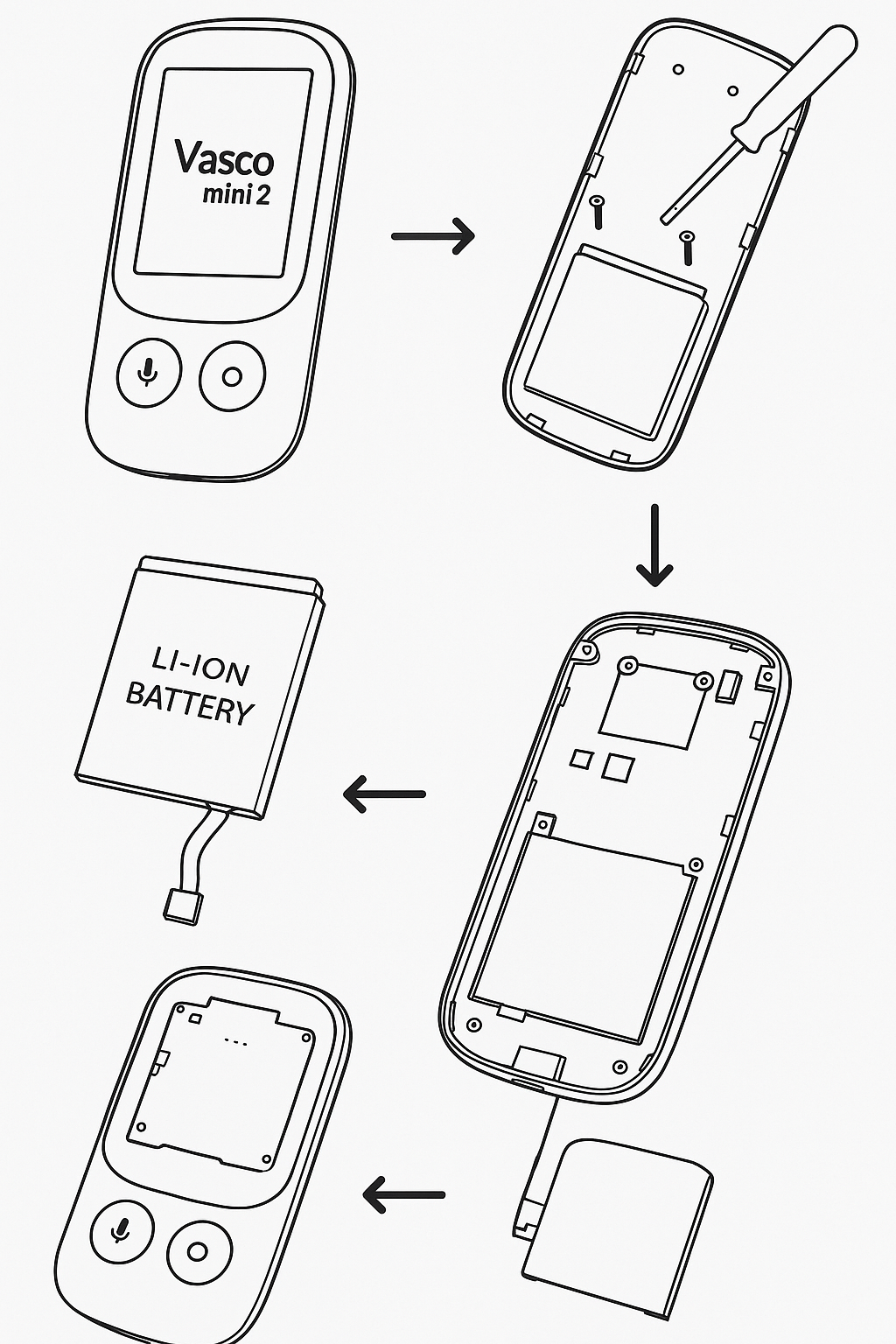 Vasco
mini 2

LI-ION
BATTERY